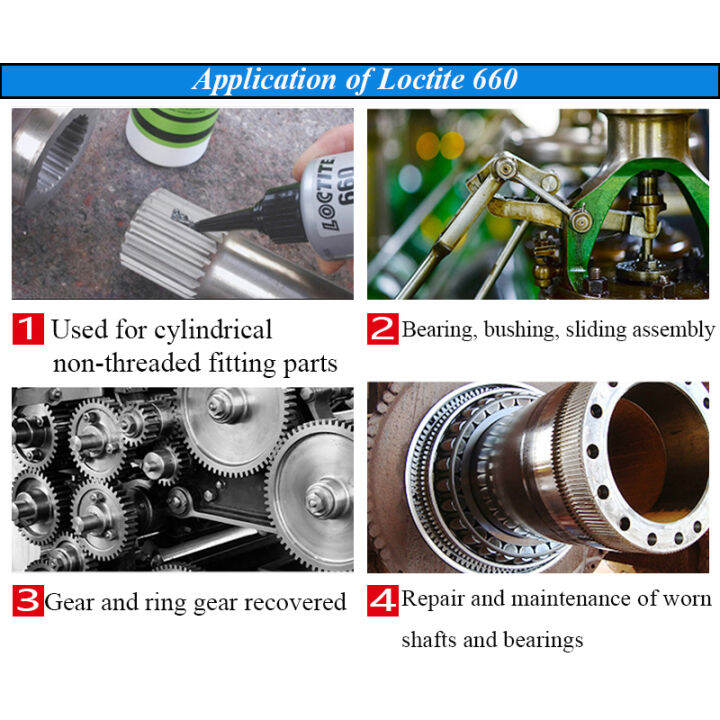 Application of Loctite 660

LOCTITE 660

1 Used for cylindrical non-threaded fitting parts

2 Bearing, bushing, sliding assembly

3 Gear and ring gear recovered

4 Repair and maintenance of worn shafts and bearings