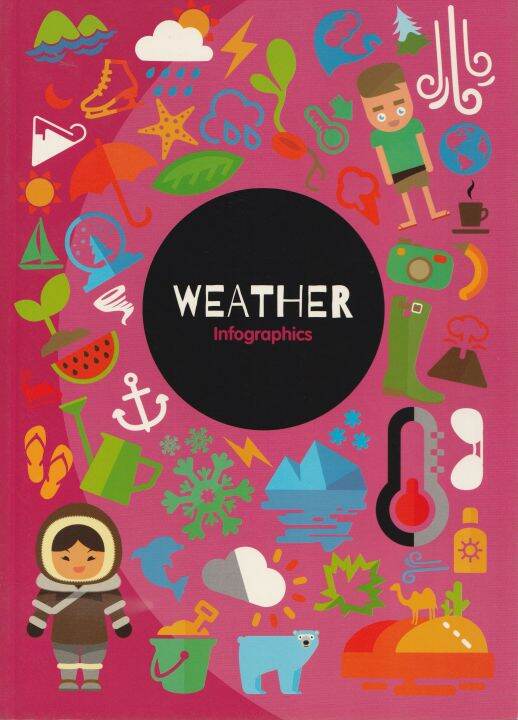 WEATHER
Infographics