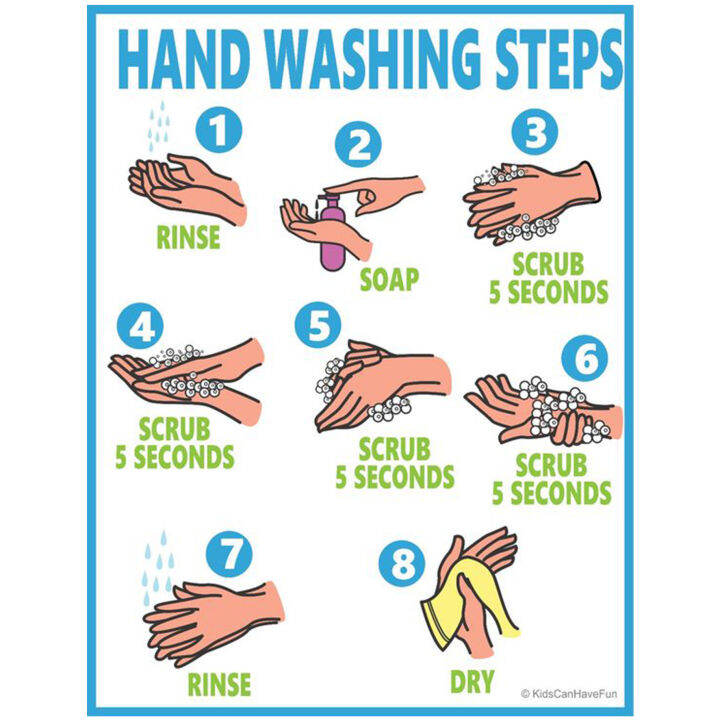 HAND WASHING STEPS

1
RINSE

2
SOAP

3
SCRUB 5 SECONDS

4
SCRUB 5 SECONDS

5
SCRUB 5 SECONDS

6
SCRUB 5 SECONDS

7
RINSE

8
DRY

© KidsCanHaveFun