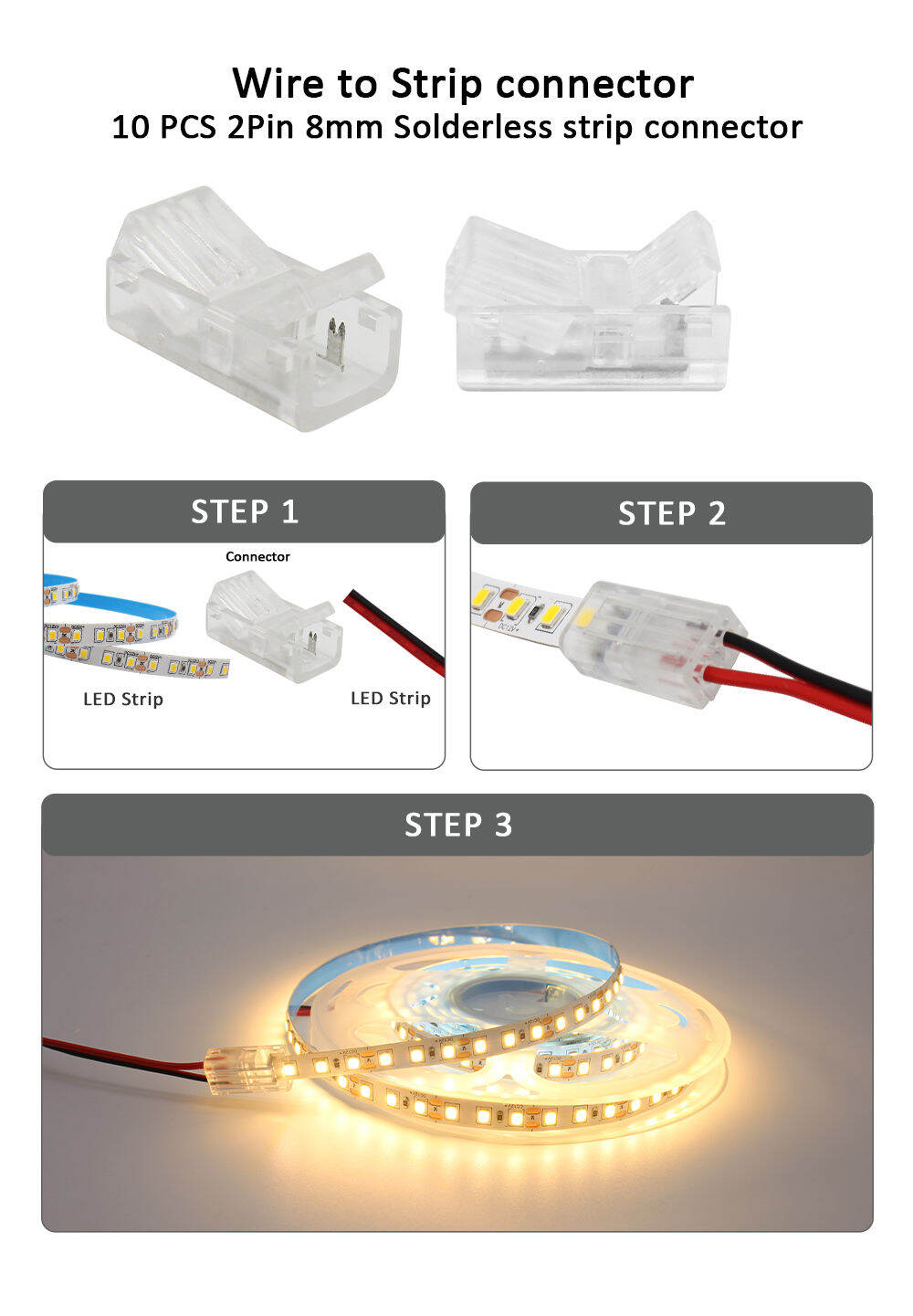 Wire to Strip connector
10 PCS 2Pin 8mm Solderless strip connector

STEP 1

Connector

LED Strip

LED Strip

STEP 2

STEP 3