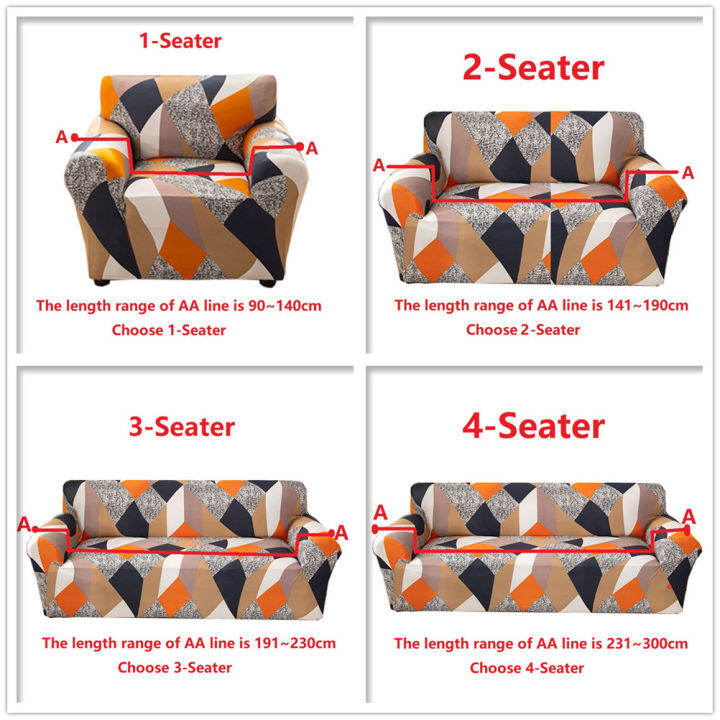 1-Seater

A
A

The length range of AA line is 90~140cm
Choose 1-Seater

2-Seater

A
A

The length range of AA line is 141~190cm
Choose 2-Seater

3-Seater

A
A

The length range of AA line is 191~230cm
Choose 3-Seater

4-Seater

A
A

The length range of AA line is 231~300cm
Choose 4-Seater