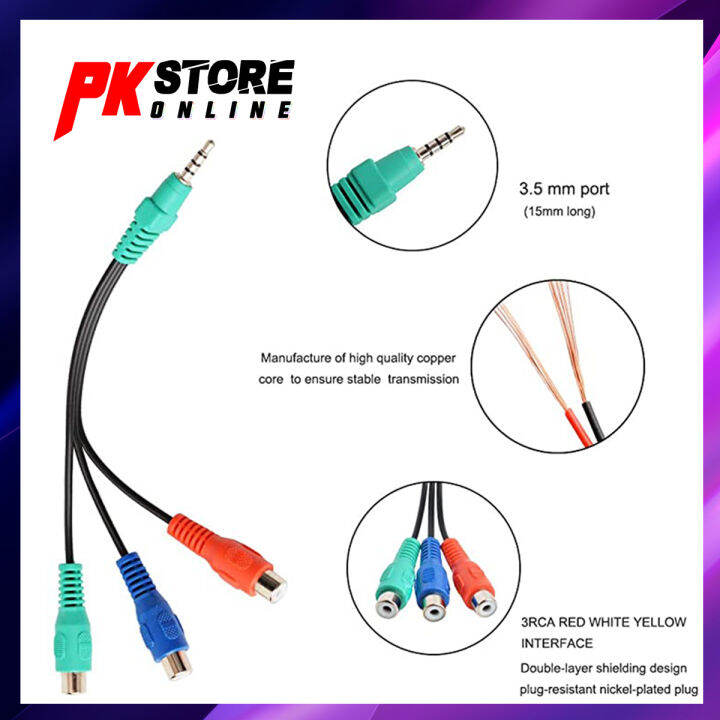 PK STORE ONLINE

3.5 mm port
(15mm long)

Manufacture of high quality copper core to ensure stable transmission

3RCA RED WHITE YELLOW INTERFACE
Double-layer shielding design plug-resistant nickel-plated plug