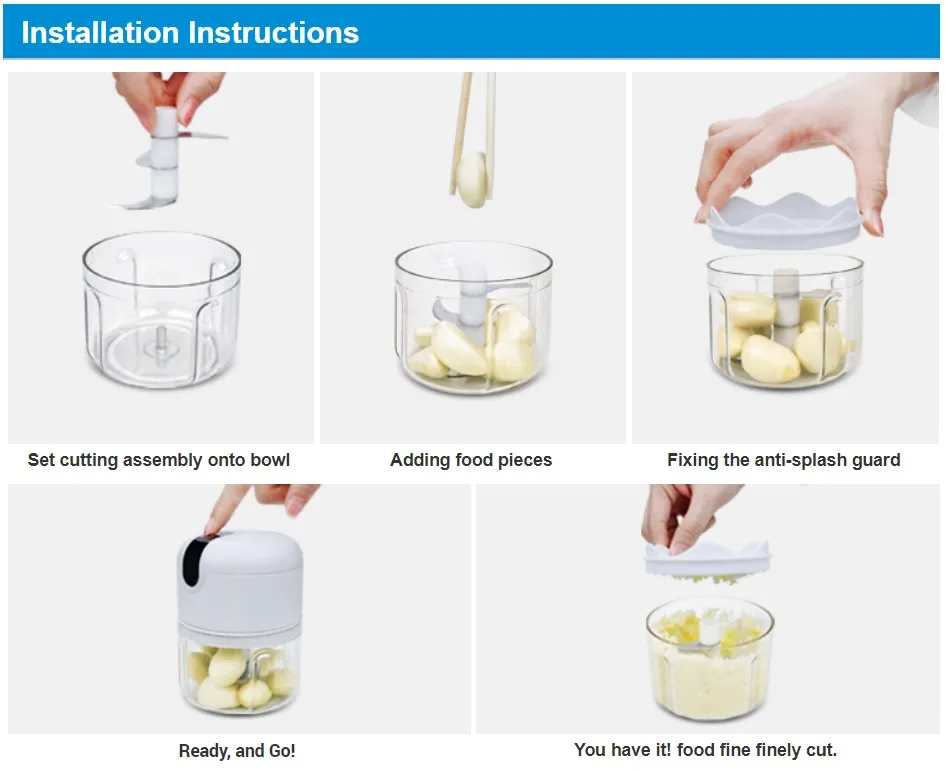 Installation Instructions

Set cutting assembly onto bowl

Adding food pieces

Fixing the anti-splash guard

Ready, and Go!

You have it! food fine finely cut.