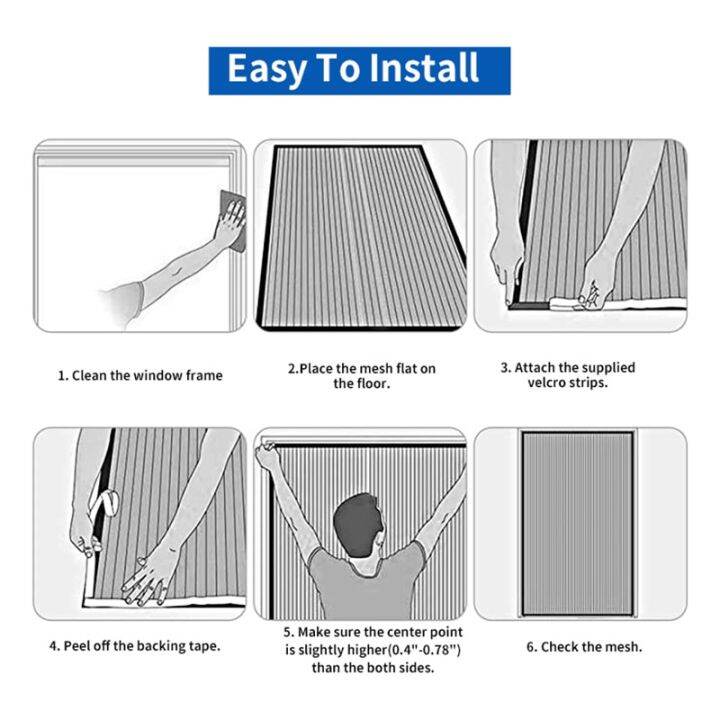 Easy To Install

1. Clean the window frame

2.Place the mesh flat on the floor.

3. Attach the supplied velcro strips.

4. Peel off the backing tape.

5. Make sure the center point is slightly higher(0.4"-0.78") than the both sides.

6. Check the mesh.