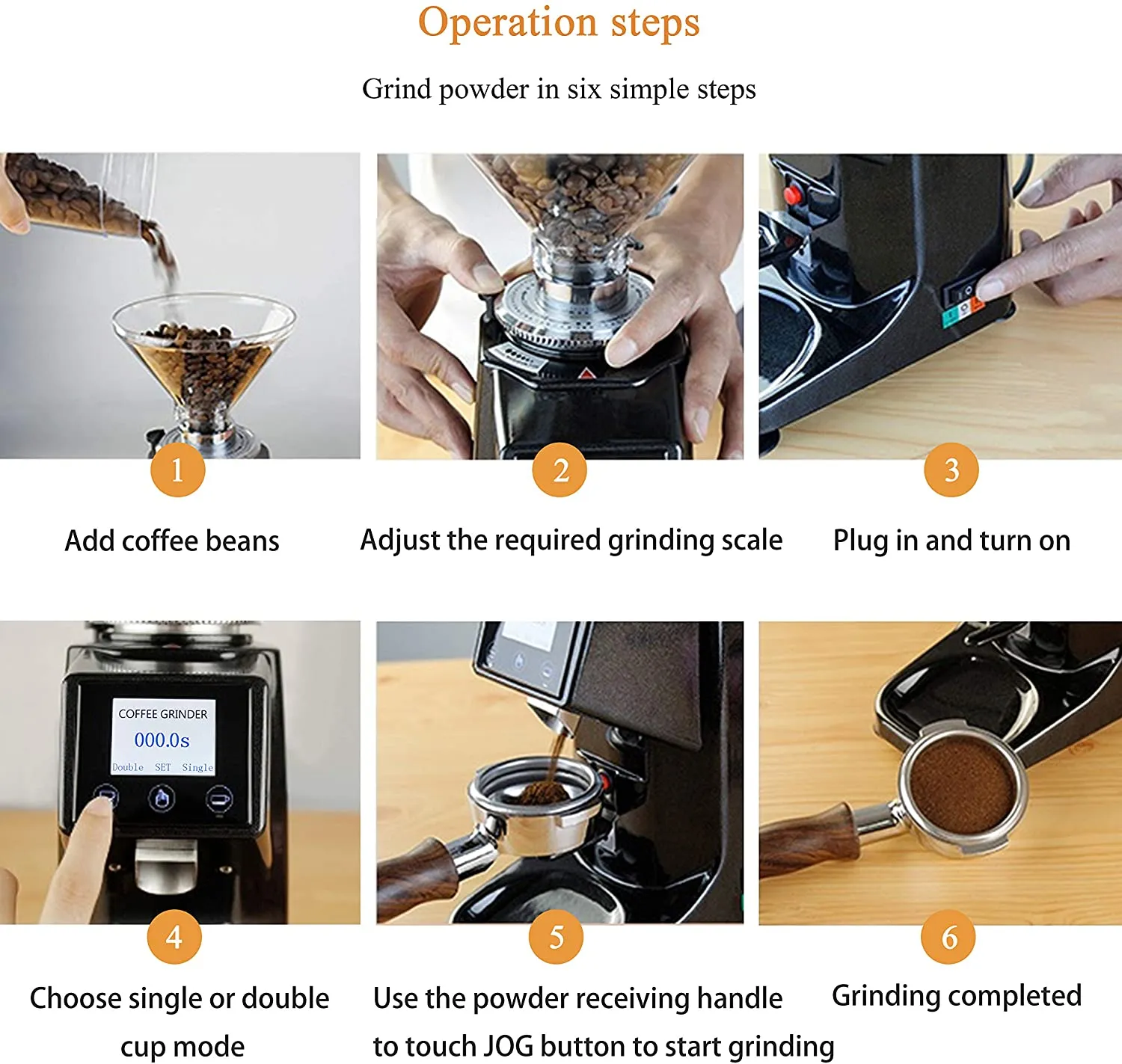 Operation steps

Grind powder in six simple steps

1

Add coffee beans

2

Adjust the required grinding scale

3

Plug in and turn on

COFFEE GRINDER
000.0s
Double SET Single

4

Choose single or double cup mode

5

Use the powder receiving handle to touch JOG button to start grinding

6

Grinding completed