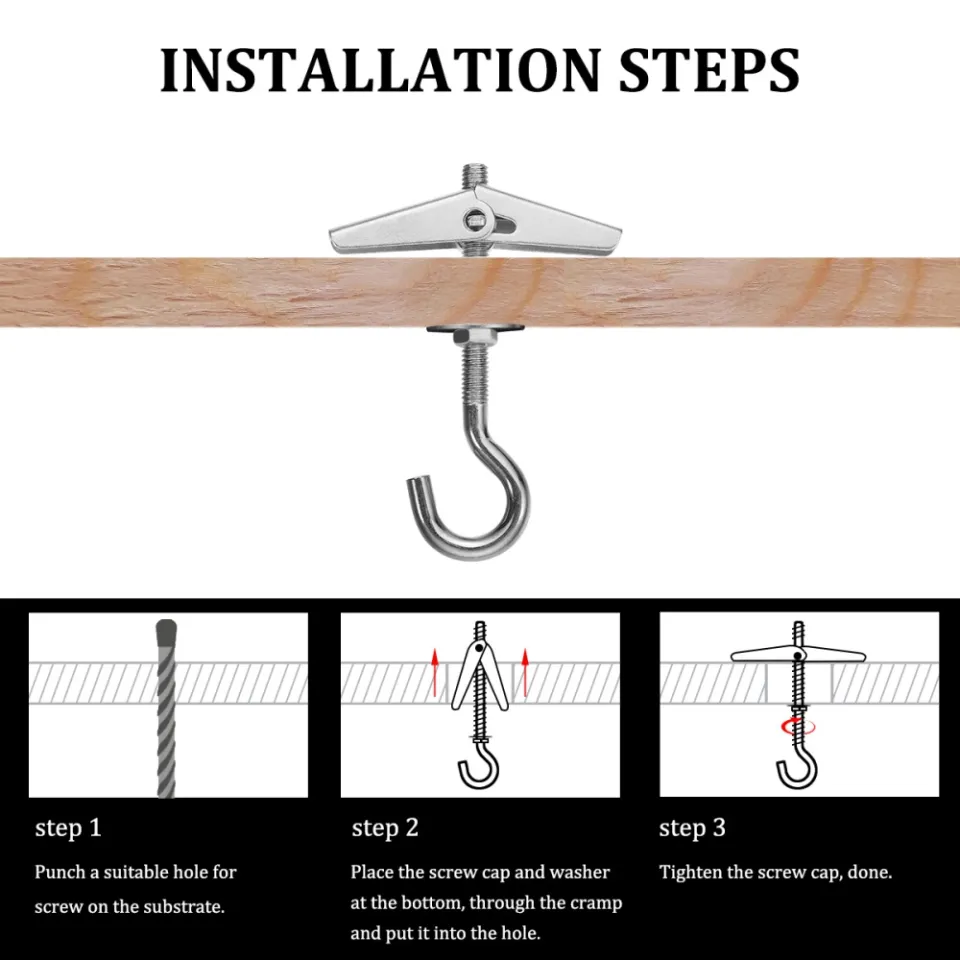 INSTALLATION STEPS

step 1

Punch a suitable hole for screw on the substrate.

step 2

Place the screw cap and washer at the bottom, through the cramp and put it into the hole.

step 3

Tighten the screw cap, done.