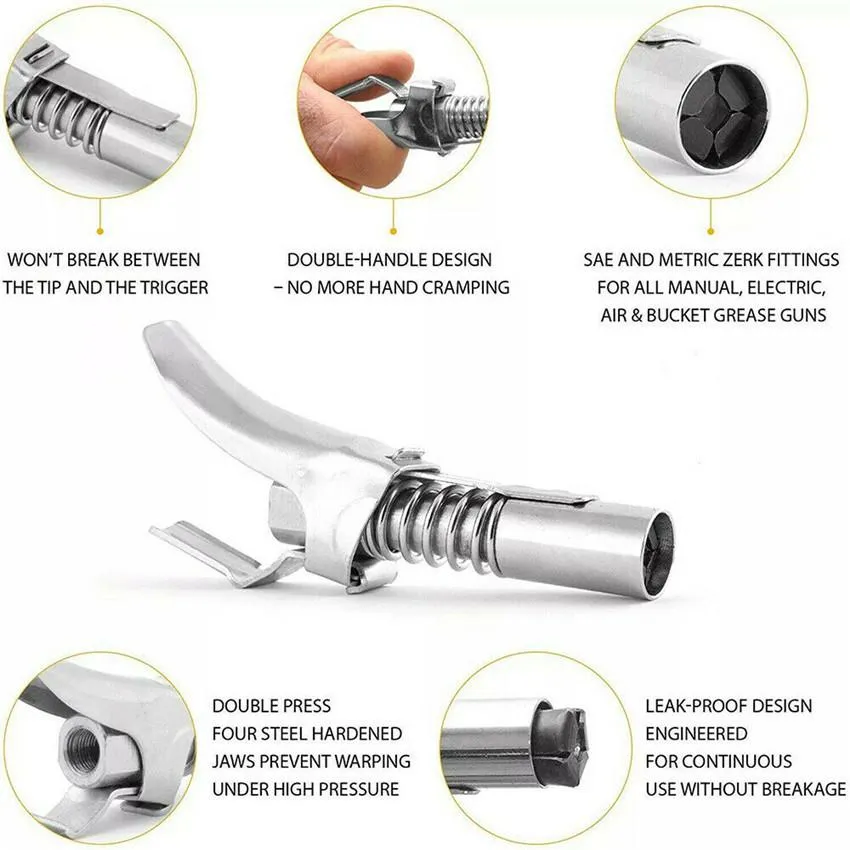 WON'T BREAK BETWEEN THE TIP AND THE TRIGGER

DOUBLE-HANDLE DESIGN – NO MORE HAND CRAMPING

SAE AND METRIC ZERK FITTINGS FOR ALL MANUAL, ELECTRIC, AIR & BUCKET GREASE GUNS

DOUBLE PRESS FOUR STEEL HARDENED JAWS PREVENT WARPING UNDER HIGH PRESSURE

LEAK-PROOF DESIGN ENGINEERED FOR CONTINUOUS USE WITHOUT BREAKAGE