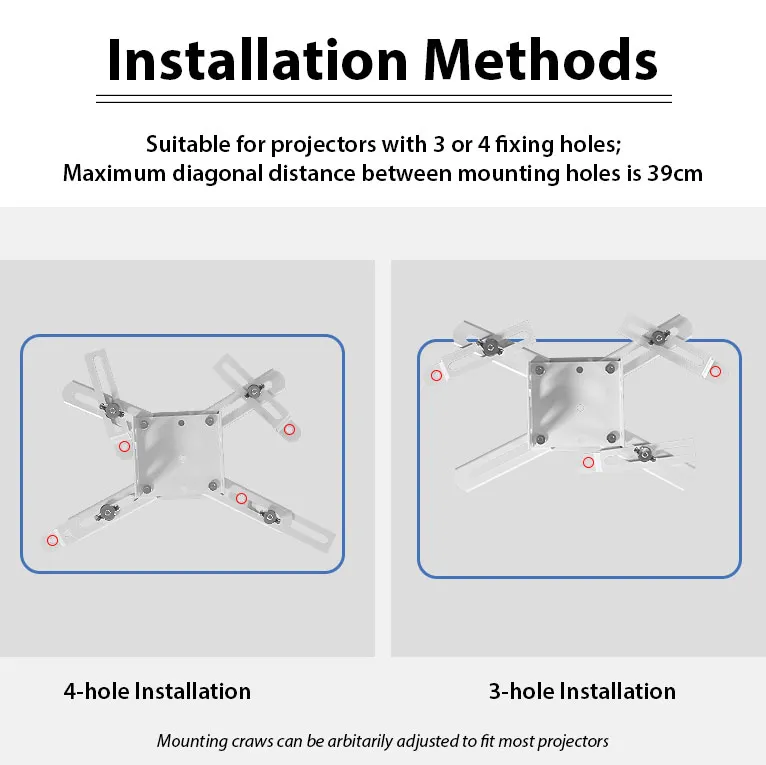 Installation Methods

Suitable for projectors with 3 or 4 fixing holes;
Maximum diagonal distance between mounting holes is 39cm

4-hole Installation

3-hole Installation

Mounting craws can be arbitarily adjusted to fit most projectors