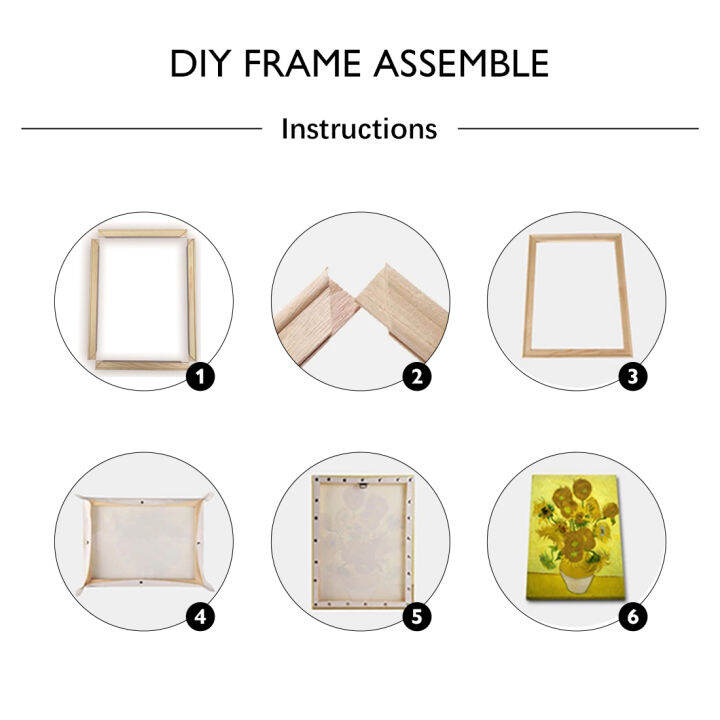 DIY FRAME ASSEMBLE

Instructions

1

2

3

4

5

6