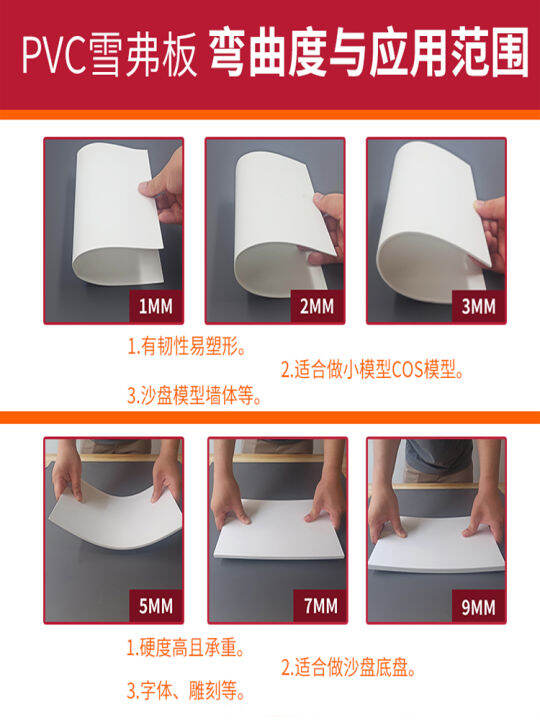 PVC雪弗板 弯曲度与应用范围

1MM

2MM

3MM

1.有韧性易塑形。

2.适合做小模型COS模型。

3.沙盘模型墙体等。

5MM

7MM

9MM

1.硬度高且承重。

2.适合做沙盘底盘。

3.字体、雕刻等。