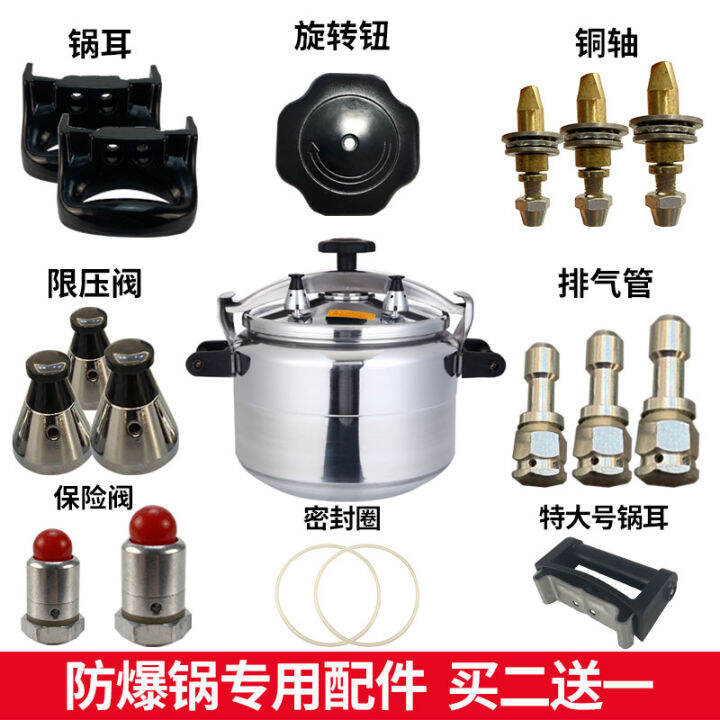 锅耳

旋转钮

铜轴

限压阀

排气管

保险阀

密封圈

特大号锅耳

防爆锅专用配件 买二送一