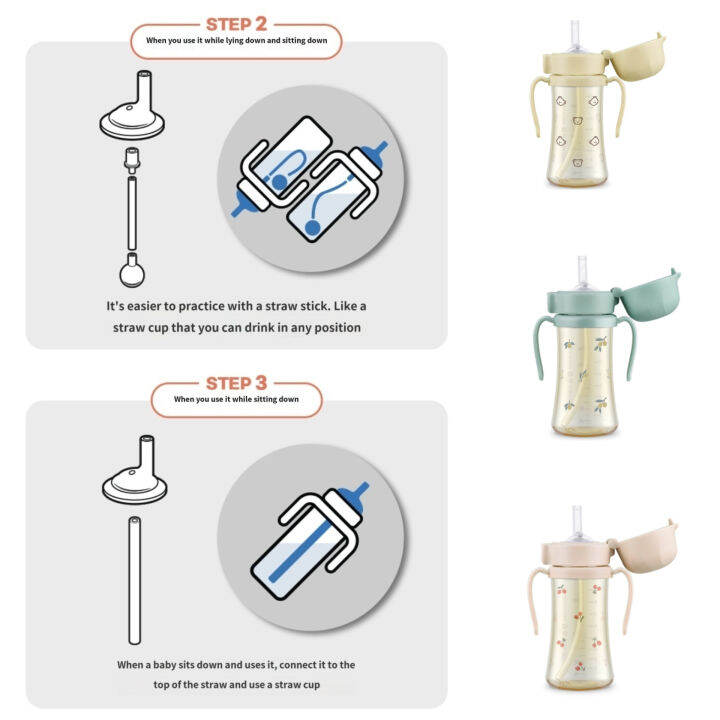 STEP 2
When you use it while lying down and sitting down

It's easier to practice with a straw stick. Like a straw cup that you can drink in any position

STEP 3
When you use it while sitting down

When a baby sits down and uses it, connect it to the top of the straw and use a straw cup