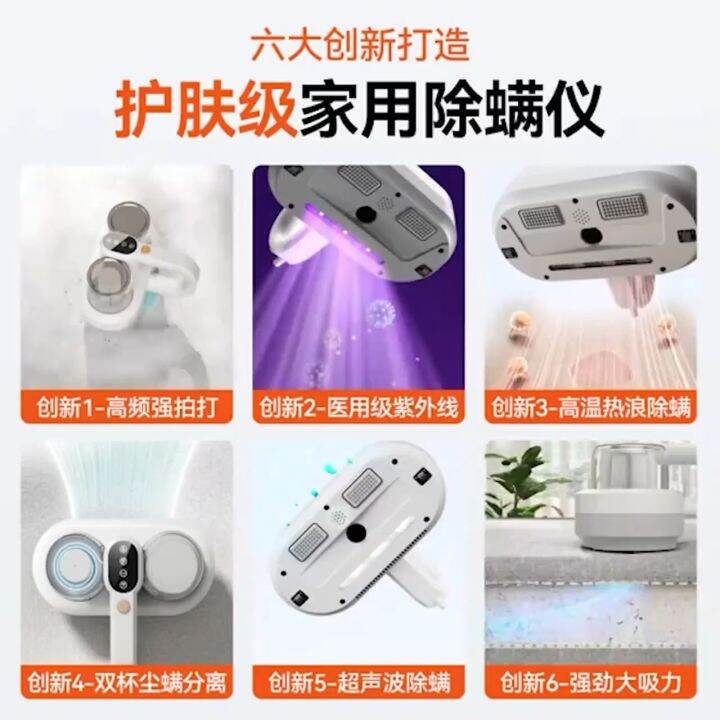 六大创新打造
护肤级家用除螨仪

创新1-高频强拍打

创新2-医用级紫外线

创新3-高温热浪除螨

创新4-双杯尘螨分离

创新5-超声波除螨

创新6-强劲大吸力