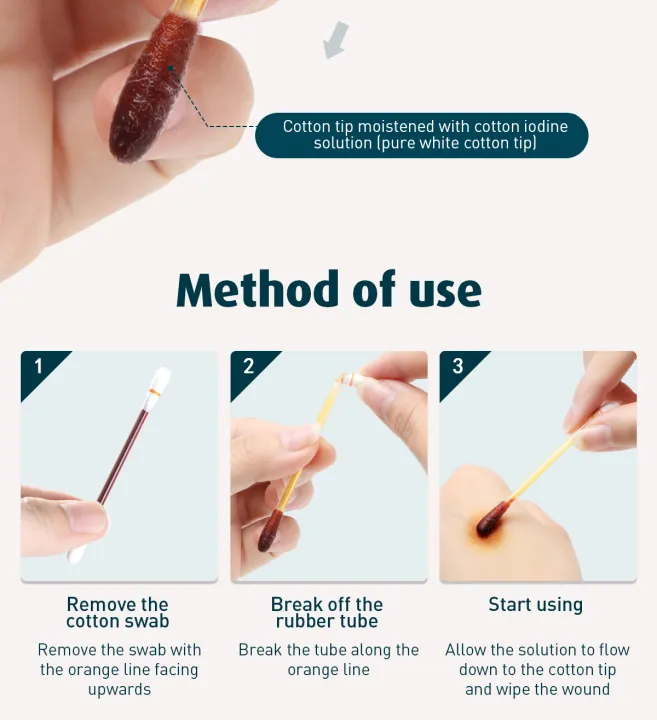 Cotton tip moistened with cotton iodine solution (pure white cotton tip)

Method of use

1

Remove the cotton swab

Remove the swab with the orange line facing upwards

2

Break off the rubber tube

Break the tube along the orange line

3

Start using

Allow the solution to flow down to the cotton tip and wipe the wound