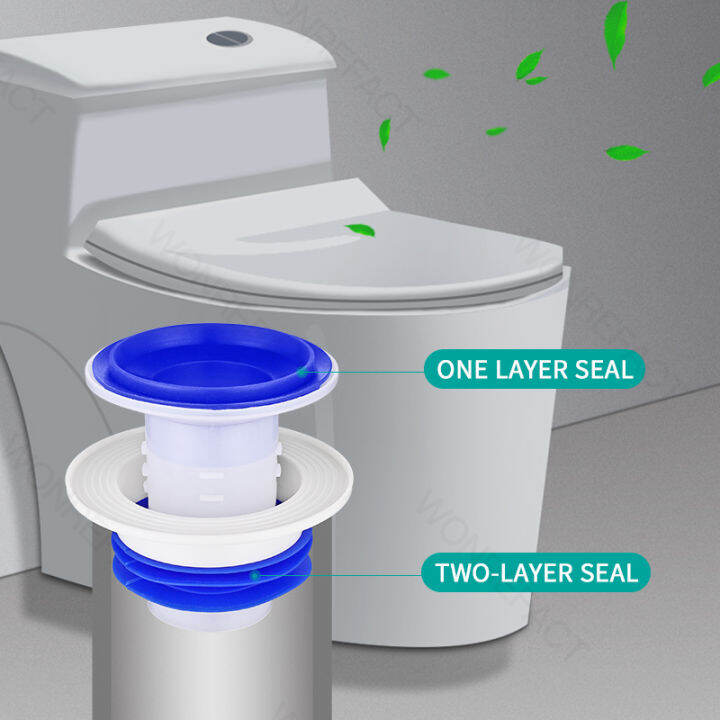 ONE LAYER SEAL

TWO-LAYER SEAL