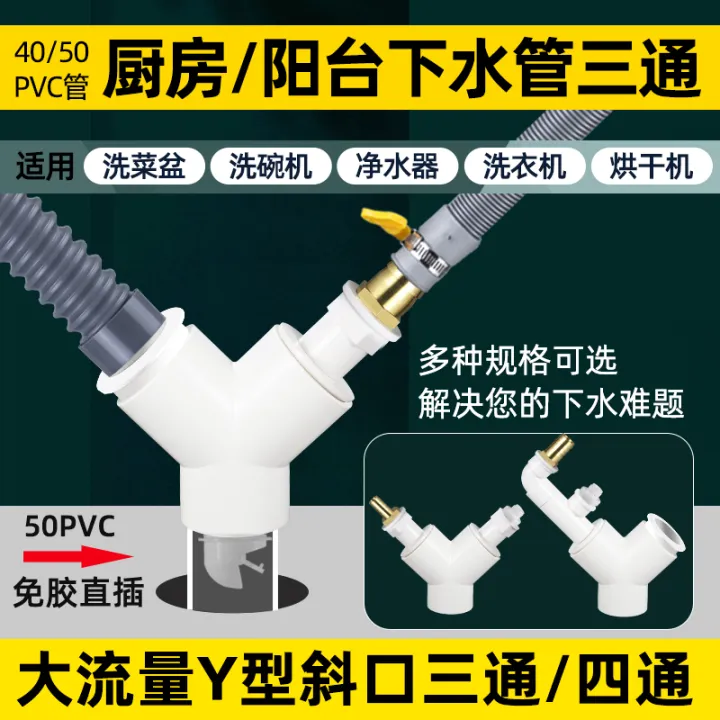 40/50
PVC管
厨房/阳台下水管三通

适用 洗菜盆 洗碗机 净水器 洗衣机 烘干机

多种规格可选
解决您的下水难题

50PVC
免胶直插

大流量Y型斜口三通/四通