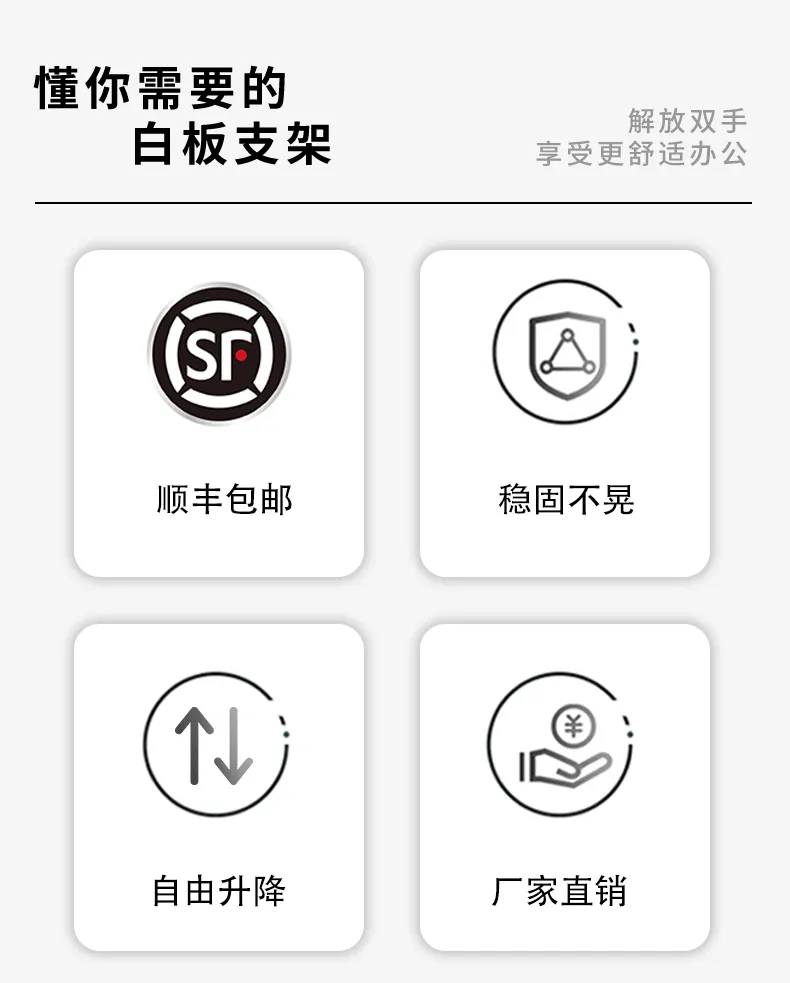 懂你需要的
白板支架

解放双手
享受更舒适办公

SF

顺丰包邮

稳固不晃

自由升降

¥

厂家直销