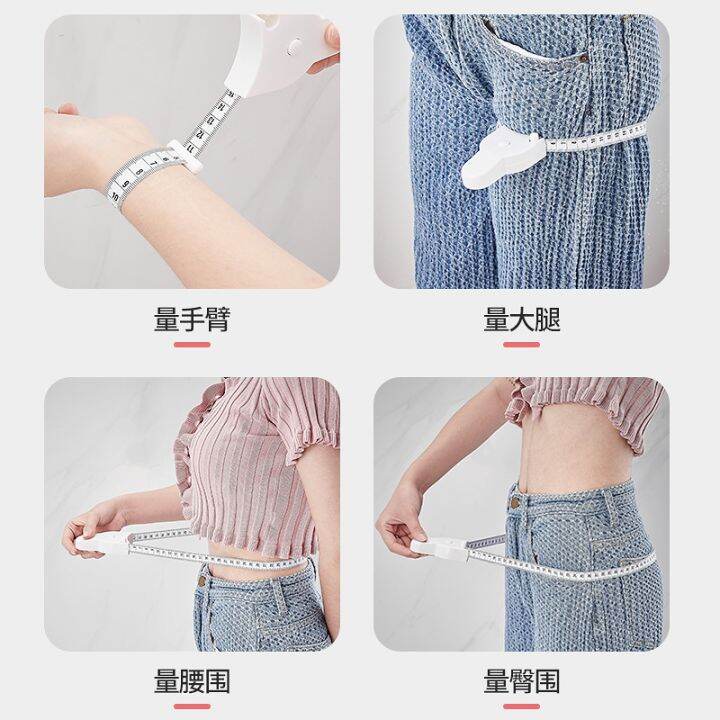 量手臂

量大腿

量腰围

量臀围