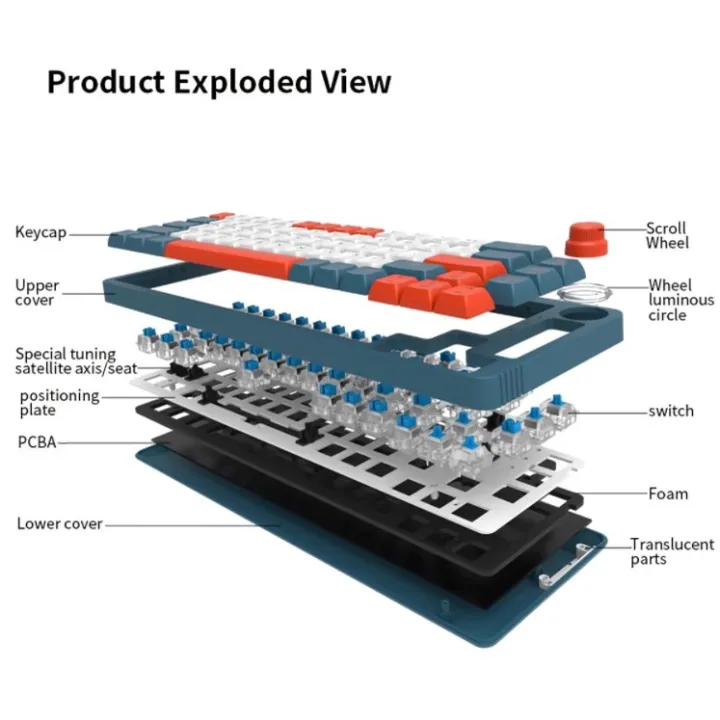 Product Exploded View

Keycap

Upper cover

Special tuning satellite axis/seat

positioning plate

PCBA

Lower cover

Scroll Wheel

Wheel luminous circle

switch

Foam

Translucent parts